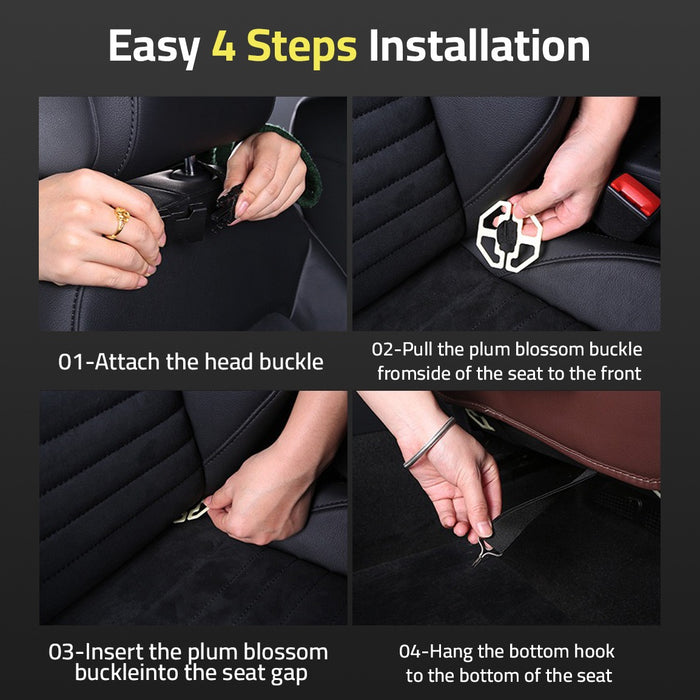 Easy 4 Steps Installation

01-Attach the head buckle

02-Pull the plum blossom buckle fromside of the seat to the front

03-Insert the plum blossom buckleinto the seat gap

04-Hang the bottom hook to the bottom of the seat