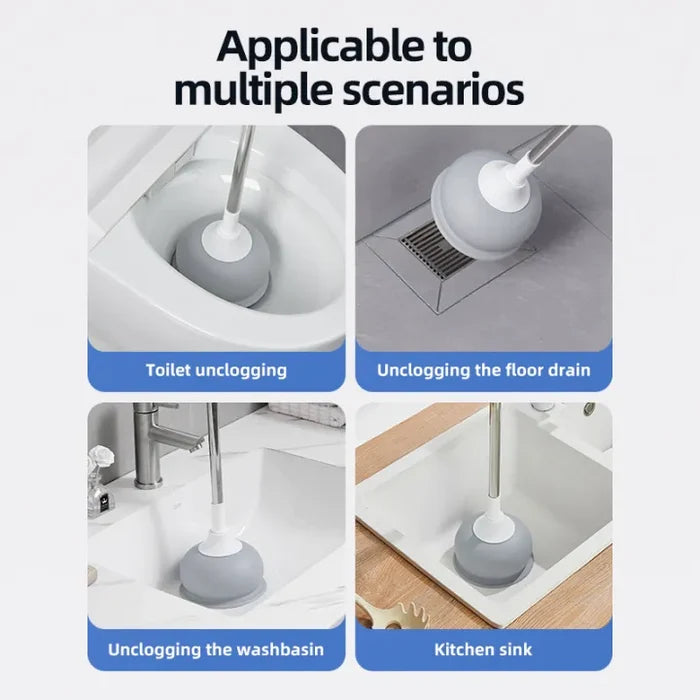 Applicable to multiple scenarios

Toilet unclogging

Unclogging the floor drain

Unclogging the washbasin

Kitchen sink