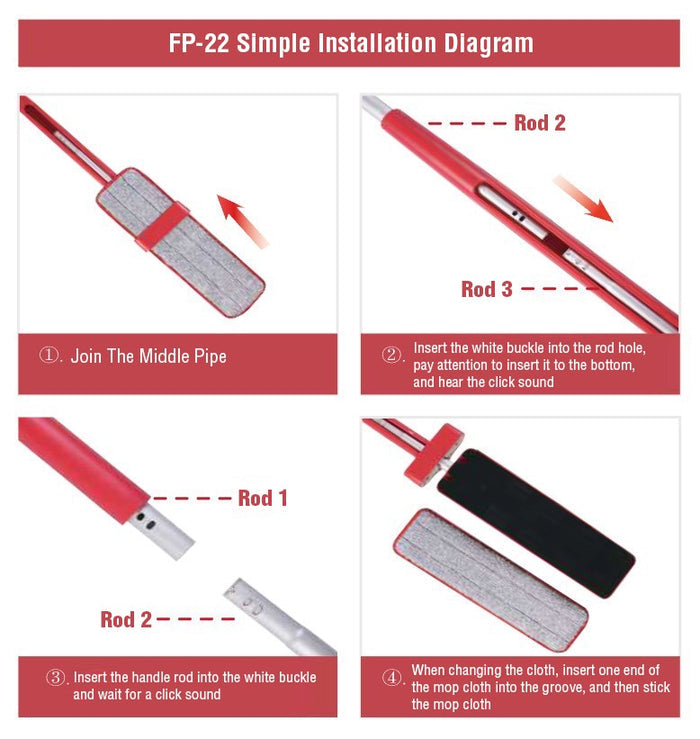 FP-22 Simple Installation Diagram

①. Join The Middle Pipe

Rod 2

Rod 3

②. Insert the white buckle into the rod hole, pay attention to insert it to the bottom, and hear the click sound

Rod 1

Rod 2

③. Insert the handle rod into the white buckle and wait for a click sound

④. When changing the cloth, insert one end of the mop cloth into the groove, and then stick the mop cloth